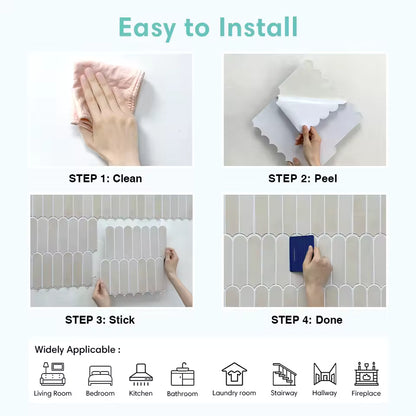 Easy to Install

STEP 1: Clean

STEP 2: Peel

STEP 3: Stick

STEP 4: Done

Widely Applicable :

Living Room
Bedroom
Kitchen
Bathroom
Laundry room
Stairway
Hallway
Fireplace